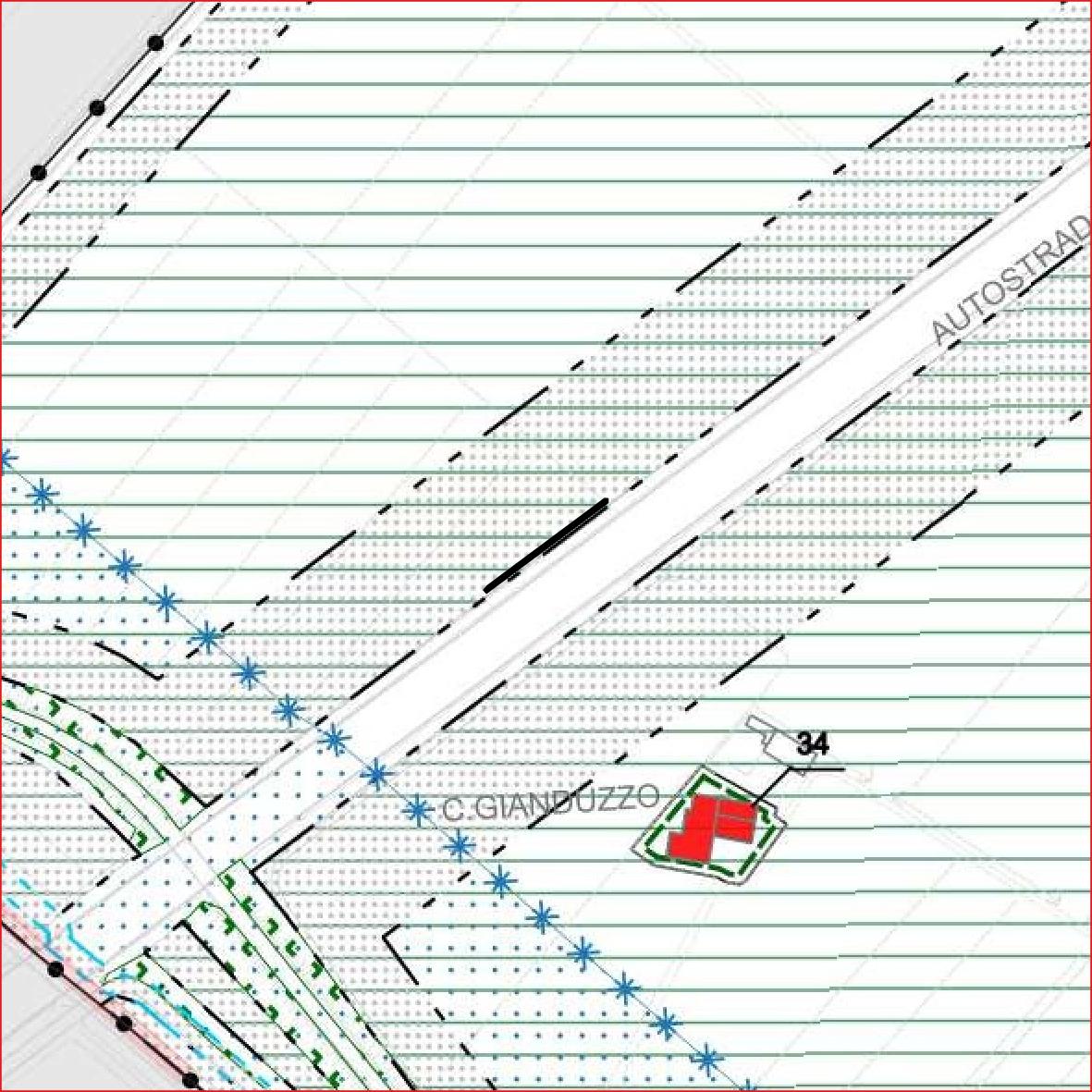 AUTOSTRAD

34

C.GIANDUZZO