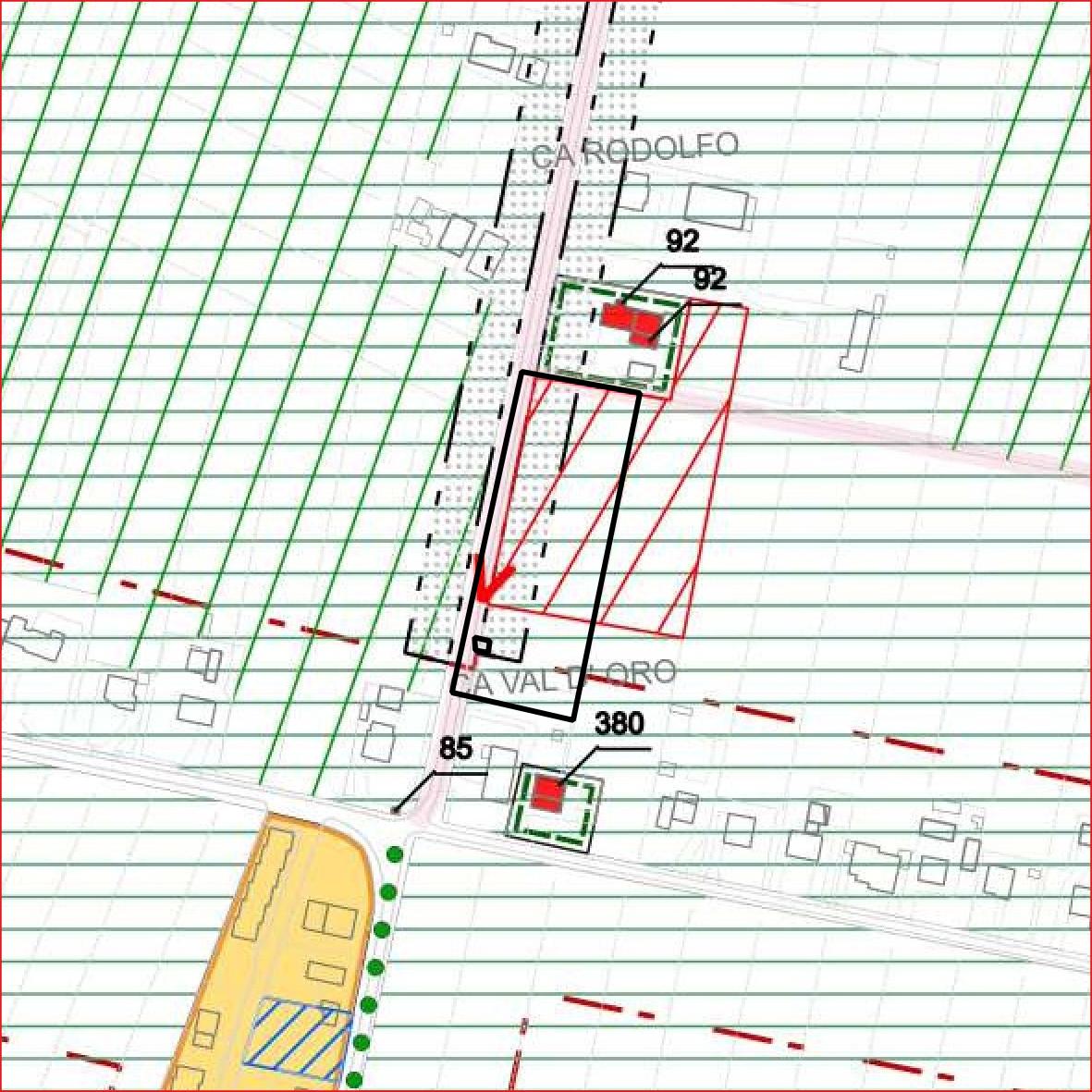 CA RODOLFO

92

92

CA VAL D'ORO

380

85